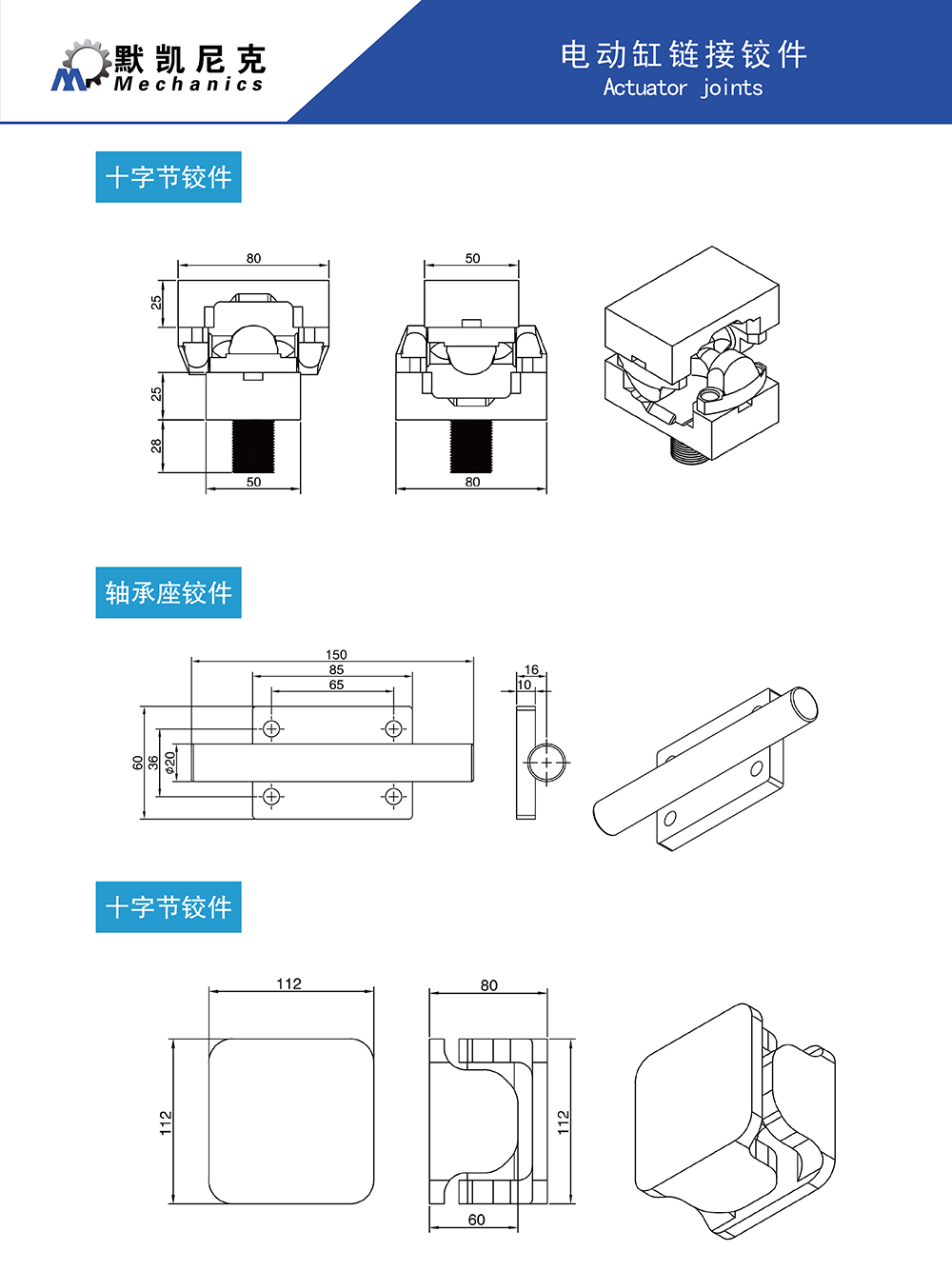 默凯尼克
Mechanics

电动缸链接铰件
Actuator joints

十字节铰件

80
25
25
28
50
50
80

轴承座铰件

150
85
65
60
36
φ20
16
10

十字节铰件

112
112
80
112
60